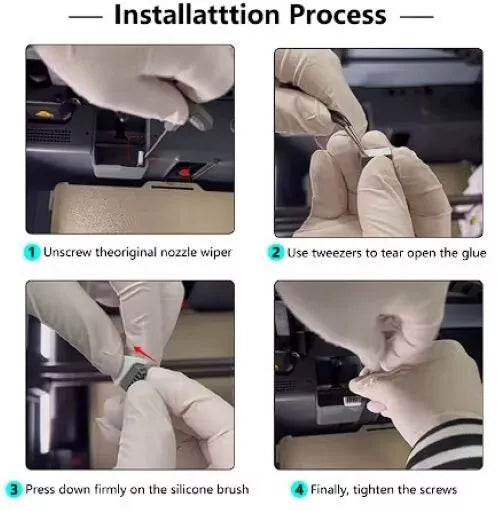 — Installatttion Process —

1 Unscrew theoriginal nozzle wiper

2 Use tweezers to tear open the glue

3 Press down firmly on the silicone brush

4 Finally, tighten the screws